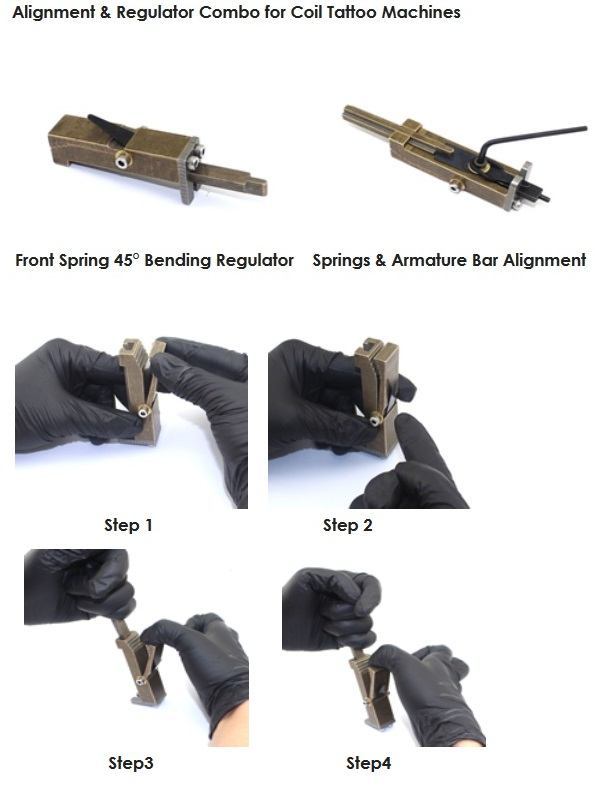 Alignment & Regulator Combo for Coil Tattoo Machines

Front Spring 45° Bending Regulator

Springs & Armature Bar Alignment

Step 1

Step 2

Step3

Step4