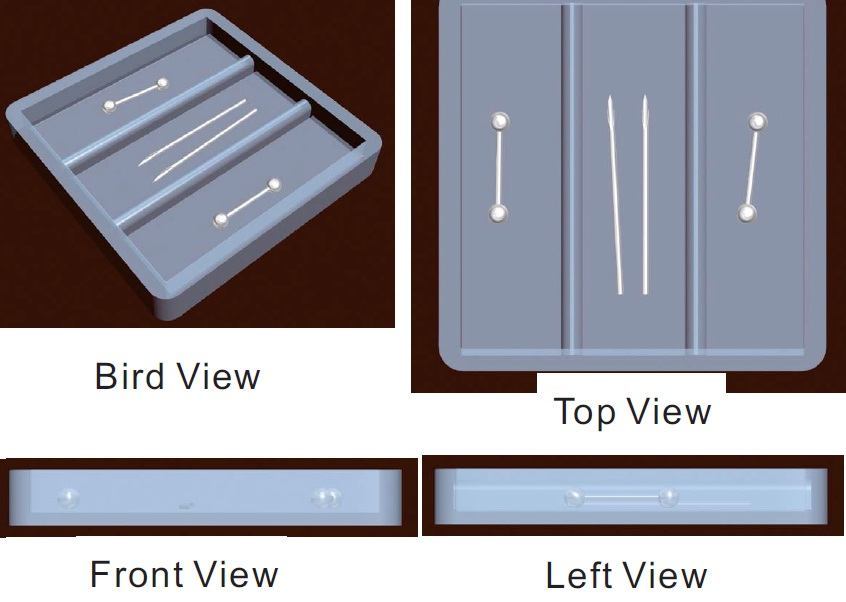 Bird View

Top View

Front View

Left View