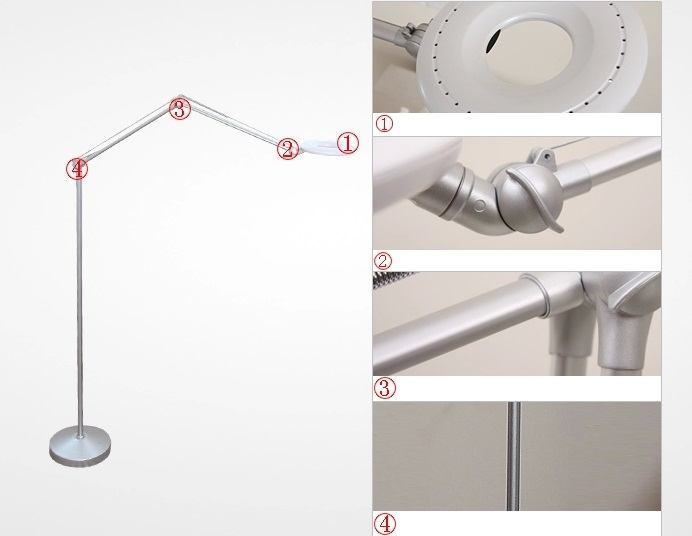 ③
②
①
④
①
②
③
④