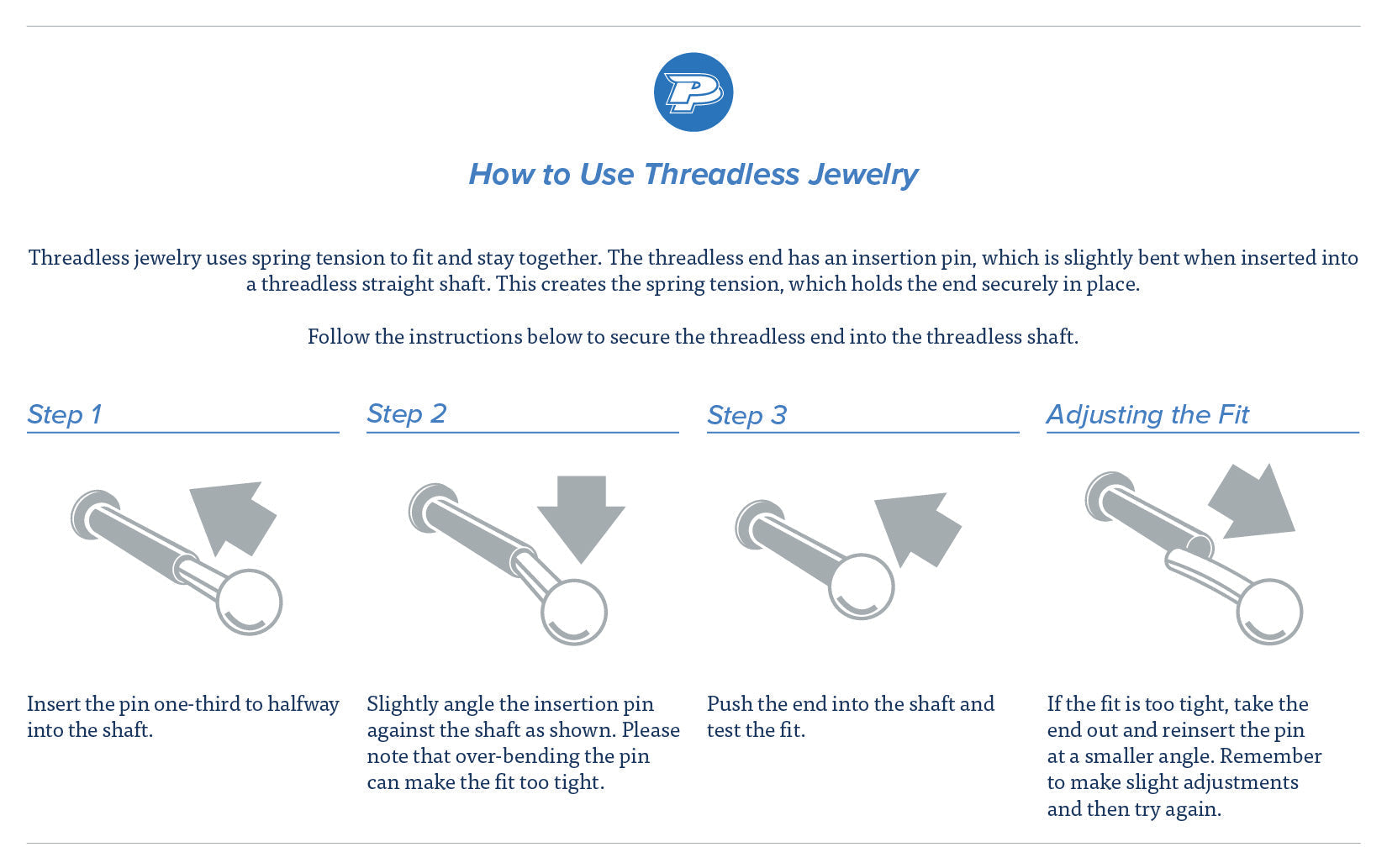 P

How to Use Threadless Jewelry

Threadless jewelry uses spring tension to fit and stay together. The threadless end has an insertion pin, which is slightly bent when inserted into a threadless straight shaft. This creates the spring tension, which holds the end securely in place.

Follow the instructions below to secure the threadless end into the threadless shaft.

Step 1

Insert the pin one-third to halfway into the shaft.

Step 2

Slightly angle the insertion pin against the shaft as shown. Please note that over-bending the pin can make the fit too tight.

Step 3

Push the end into the shaft and test the fit.

Adjusting the Fit

If the fit is too tight, take the end out and reinsert the pin at a smaller angle. Remember to make slight adjustments and then try again.