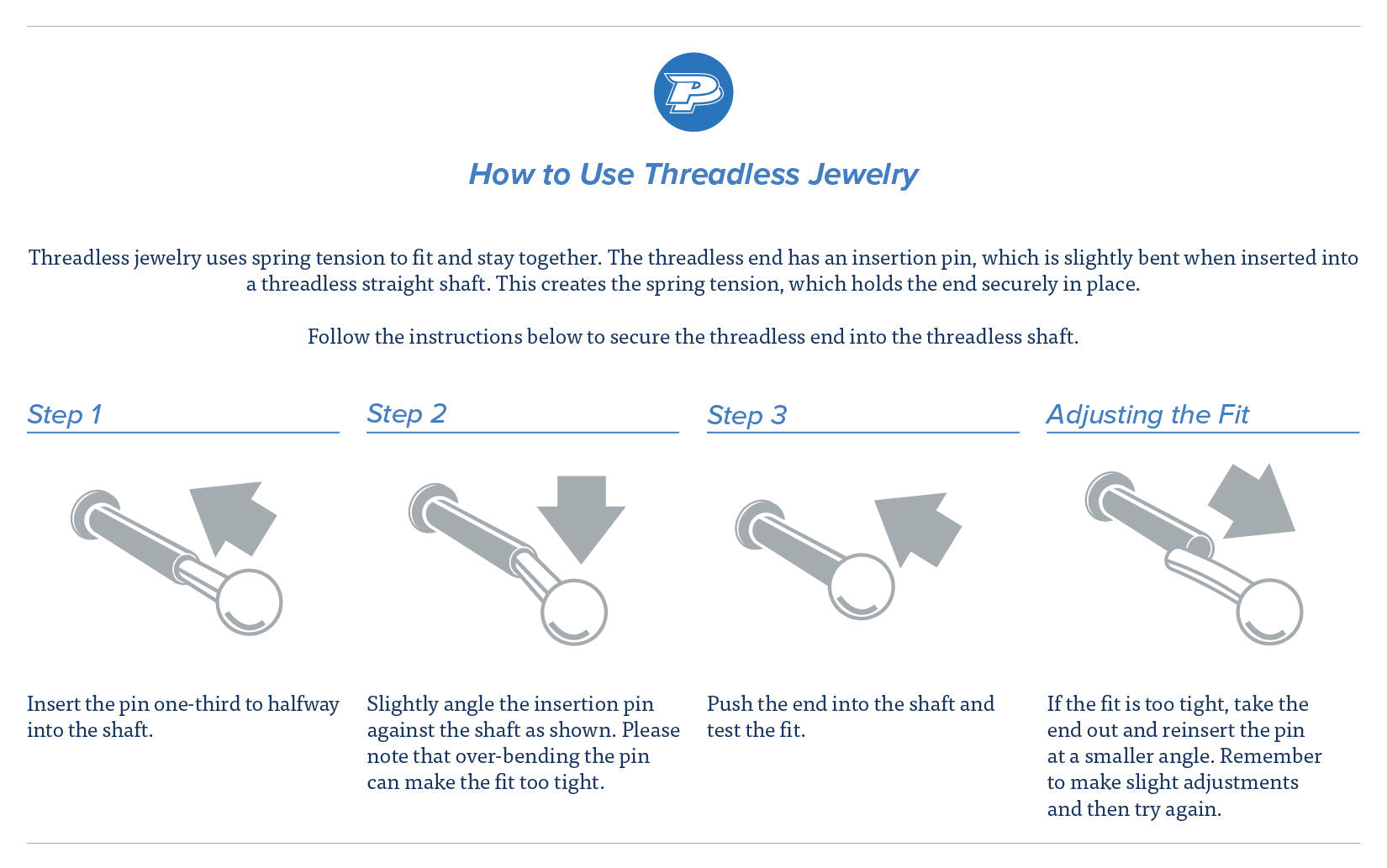 P

How to Use Threadless Jewelry

Threadless jewelry uses spring tension to fit and stay together. The threadless end has an insertion pin, which is slightly bent when inserted into a threadless straight shaft. This creates the spring tension, which holds the end securely in place.

Follow the instructions below to secure the threadless end into the threadless shaft.

Step 1

Insert the pin one-third to halfway into the shaft.

Step 2

Slightly angle the insertion pin against the shaft as shown. Please note that over-bending the pin can make the fit too tight.

Step 3

Push the end into the shaft and test the fit.

Adjusting the Fit

If the fit is too tight, take the end out and reinsert the pin at a smaller angle. Remember to make slight adjustments and then try again.